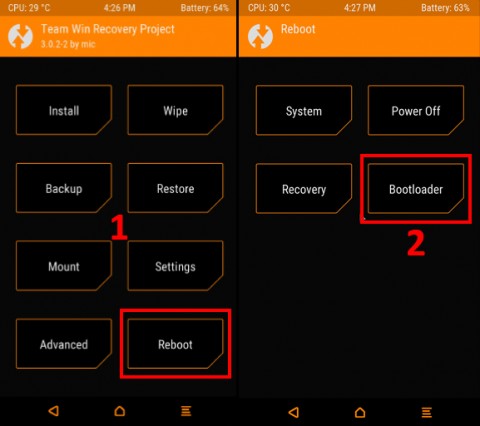 CPU: 29 °C 4:26 PM Battery: 64%

Team Win Recovery Project
3.0.2-2 by mic

Install

Wipe

Backup

Restore

1

Mount

Settings

Advanced

Reboot

CPU: 30 °C 4:27 PM Battery: 63%

Reboot

System

Power Off

Recovery

Bootloader

2