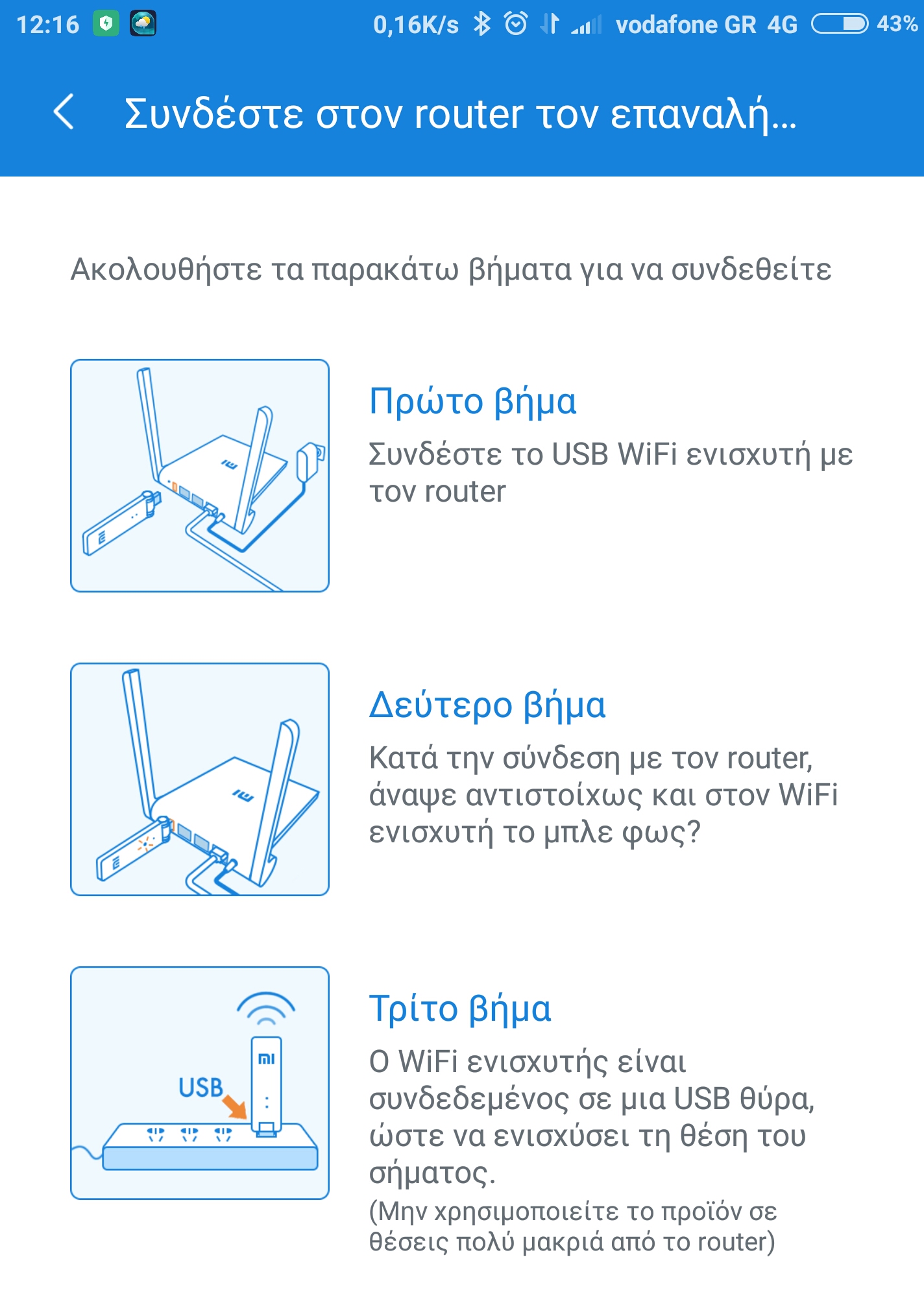 12:16 0,16K/s vodafone GR 4G 43%

Συνδέστε στον router τον επαναλή...

Ακολουθήστε τα παρακάτω βήματα για να συνδεθείτε

Πρώτο βήμα
Συνδέστε το USB WiFi ενισχυτή με τον router

Δεύτερο βήμα
Κατά την σύνδεση με τον router, άναψε αντιστοίχως και στον WiFi ενισχυτή το μπλε φως?

USB

Τρίτο βήμα
Ο WiFi ενισχυτής είναι συνδεδεμένος σε μια USB θύρα, ώστε να ενισχύσει τη θέση του σήματος.
(Μην χρησιμοποιείτε το προϊόν σε θέσεις πολύ μακριά από το router)