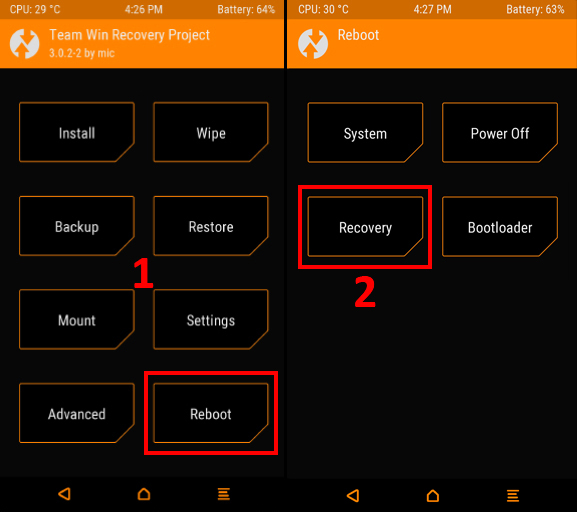 CPU: 29 °C 4:26 PM Battery: 64%

Team Win Recovery Project
3.0.2-2 by mic

Install
Wipe
Backup
Restore
1
Mount
Settings
Advanced
Reboot

CPU: 30 °C 4:27 PM Battery: 63%

Reboot

System
Power Off
Recovery
Bootloader
2