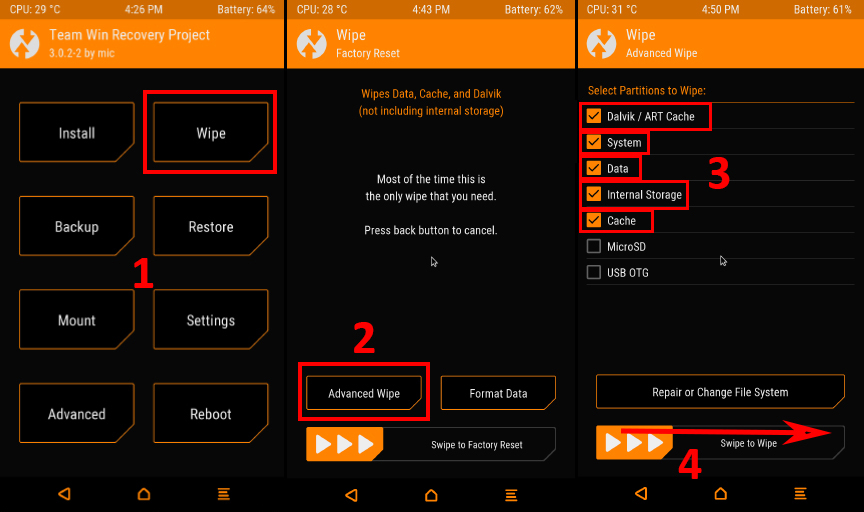 CPU: 29 °C 4:26 PM Battery: 64%

Team Win Recovery Project
3.0.2-2 by mic

Install

Wipe

Backup

Restore

1

Mount

Settings

Advanced

Reboot

CPU: 28 °C 4:43 PM Battery: 62%

Wipe
Factory Reset

Wipes Data, Cache, and Dalvik
(not including internal storage)

Most of the time this is the only wipe that you need.

Press back button to cancel.

2

Advanced Wipe

Format Data

Swipe to Factory Reset

CPU: 31 °C 4:50 PM Battery: 61%

Wipe
Advanced Wipe

Select Partitions to Wipe:

Dalvik / ART Cache

System

Data

3

Internal Storage

Cache

MicroSD

USB OTG

Repair or Change File System

Swipe to Wipe

4