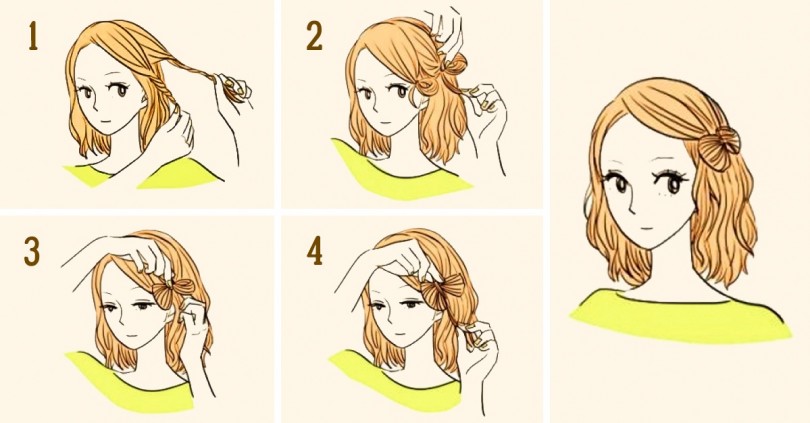 1

2

3

4