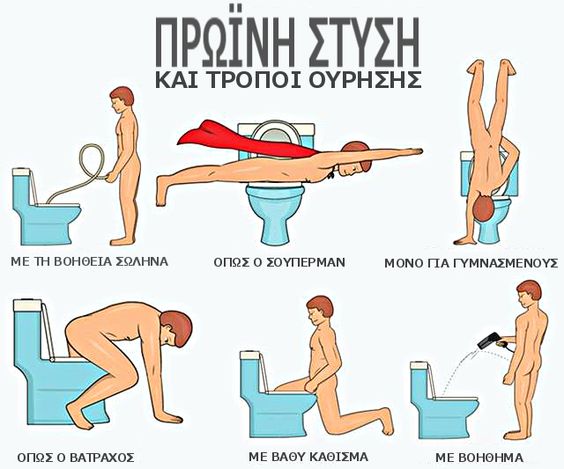 ΠΡΩΪΝΗ ΣΤΥΣΗ
ΚΑΙ ΤΡΟΠΟΙ ΟΥΡΗΣΗΣ

ΜΕ ΤΗ ΒΟΗΘΕΙΑ ΣΩΛΗΝΑ

ΟΠΩΣ Ο ΣΟΥΠΕΡΜΑΝ

ΜΟΝΟ ΓΙΑ ΓΥΜΝΑΣΜΕΝΟΥΣ

ΟΠΩΣ Ο ΒΑΤΡΑΧΟΣ

ΜΕ ΒΑΘΥ ΚΑΘΙΣΜΑ

ΜΕ ΒΟΗΘΗΜΑ