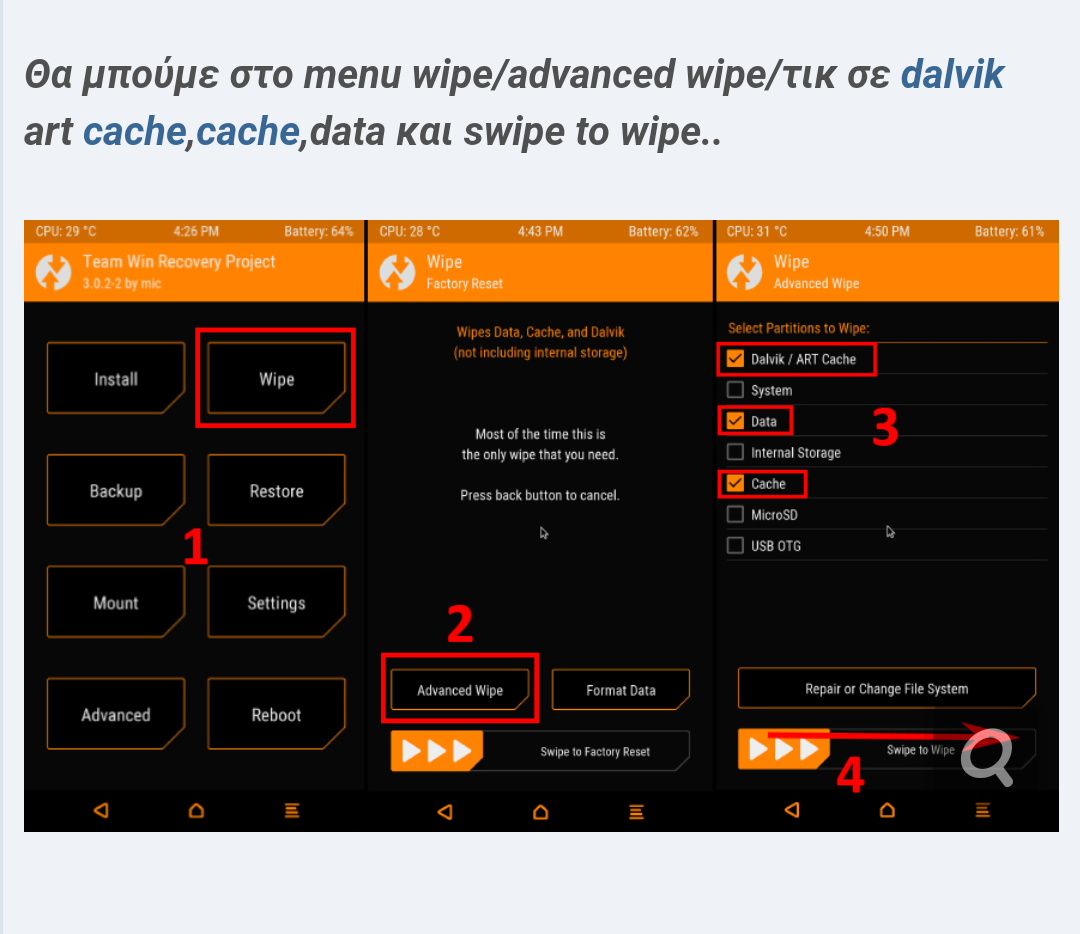 Θα μπούμε στο menu wipe/advanced wipe/τικ σε dalvik art cache,cache,data και swipe to wipe..

CPU: 29 °C 4:26 PM Battery: 64%

Team Win Recovery Project
3.0.2-2 by mic

Install
Wipe
Backup
Restore
1
Mount
Settings
Advanced
Reboot

CPU: 28 °C 4:43 PM Battery: 62%

Wipe
Factory Reset

Wipes Data, Cache, and Dalvik
(not including internal storage)

Most of the time this is
the only wipe that you need.

Press back button to cancel.

2
Advanced Wipe
Format Data
Swipe to Factory Reset

CPU: 31 °C 4:50 PM Battery: 61%

Wipe
Advanced Wipe

Select Partitions to Wipe:
Dalvik / ART Cache
System
Data
3
Internal Storage
Cache
MicroSD
USB OTG

Repair or Change File System
Swipe to Wipe
4