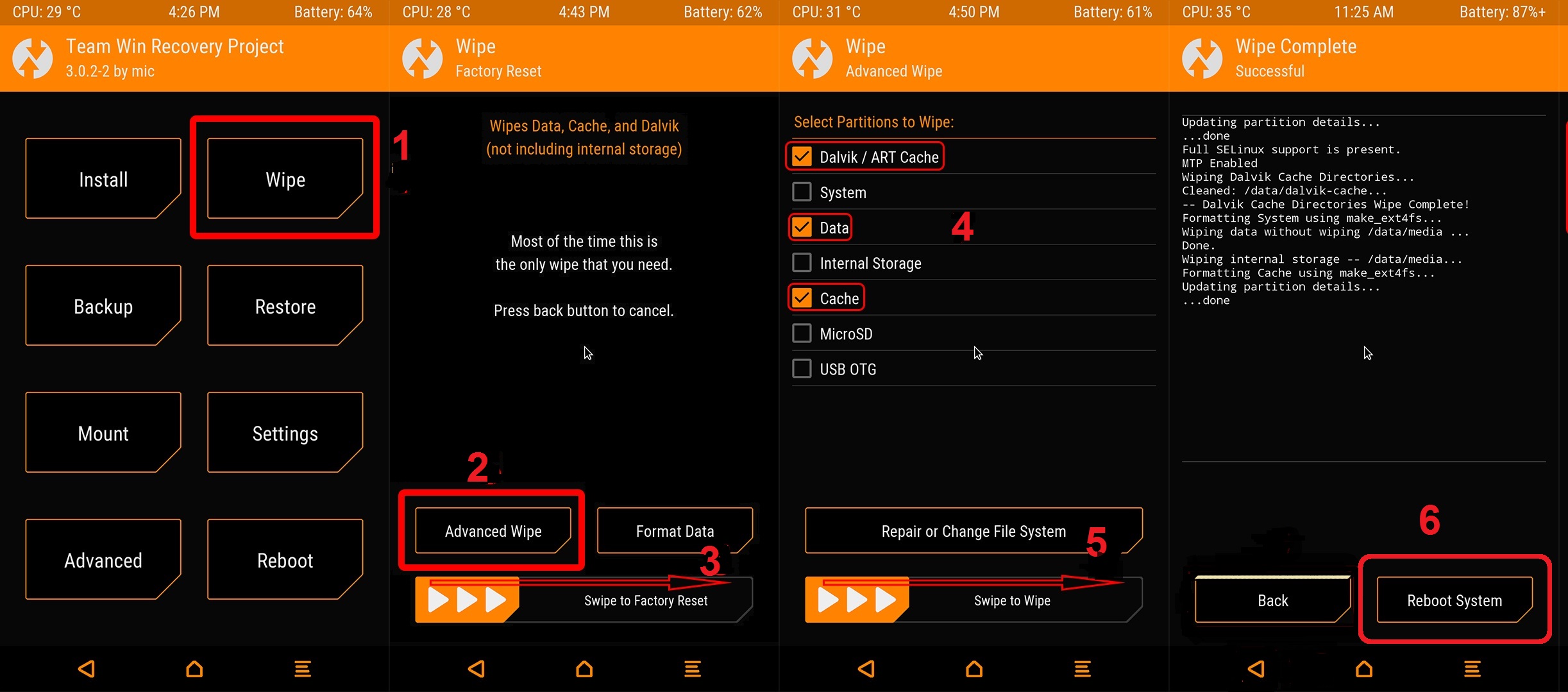 CPU: 29 °C 4:26 PM Battery: 64%

Team Win Recovery Project
3.0.2-2 by mic

Install

Wipe

1

Backup

Restore

Mount

Settings

Advanced

Reboot

CPU: 28 °C 4:43 PM Battery: 62%

Wipe
Factory Reset

Wipes Data, Cache, and Dalvik
(not including internal storage)

Most of the time this is the only wipe that you need.

Press back button to cancel.

2

Advanced Wipe

Format Data

3

Swipe to Factory Reset

CPU: 31 °C 4:50 PM Battery: 61%

Wipe
Advanced Wipe

Select Partitions to Wipe:

Dalvik / ART Cache

System

Data

4

Internal Storage

Cache

MicroSD

USB OTG

Repair or Change File System

5

Swipe to Wipe

CPU: 35 °C 11:25 AM Battery: 87%+

Wipe Complete
Successful

Updating partition details...
...done
Full SELinux support is present.
MTP Enabled
Wiping Dalvik Cache Directories...
Cleaned: /data/dalvik-cache...
-- Dalvik Cache Directories Wipe Complete!
Formatting System using make_ext4fs...
Wiping data without wiping /data/media ...
Done.
Wiping internal storage -- /data/media...
Formatting Cache using make_ext4fs...
Updating partition details...
...done

6

Back

Reboot System