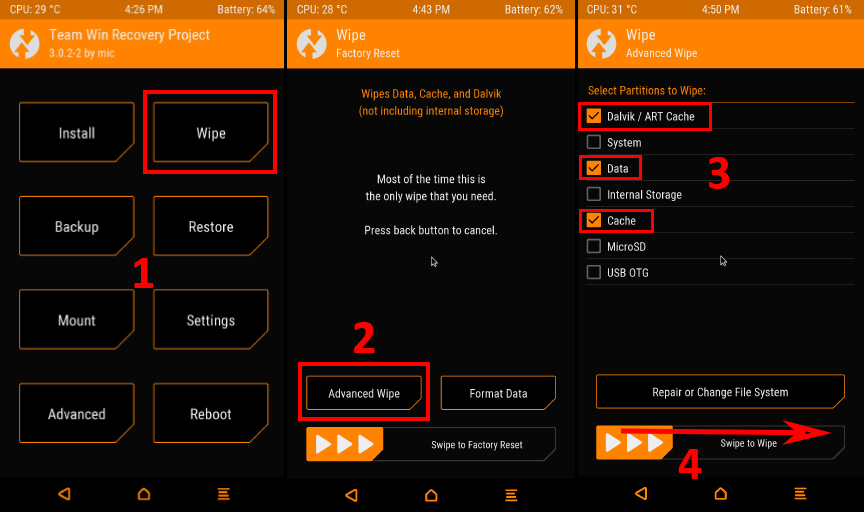 CPU: 29 °C 4:26 PM Battery: 64%

Team Win Recovery Project
3.0.2-2 by mic

Install
Wipe
Backup
Restore
1
Mount
Settings
Advanced
Reboot

CPU: 28 °C 4:43 PM Battery: 62%

Wipe
Factory Reset

Wipes Data, Cache, and Dalvik
(not including internal storage)

Most of the time this is the only wipe that you need.

Press back button to cancel.

2
Advanced Wipe
Format Data
Swipe to Factory Reset

CPU: 31 °C 4:50 PM Battery: 61%

Wipe
Advanced Wipe

Select Partitions to Wipe:
Dalvik / ART Cache
System
Data
3
Internal Storage
Cache
MicroSD
USB OTG

Repair or Change File System
Swipe to Wipe
4